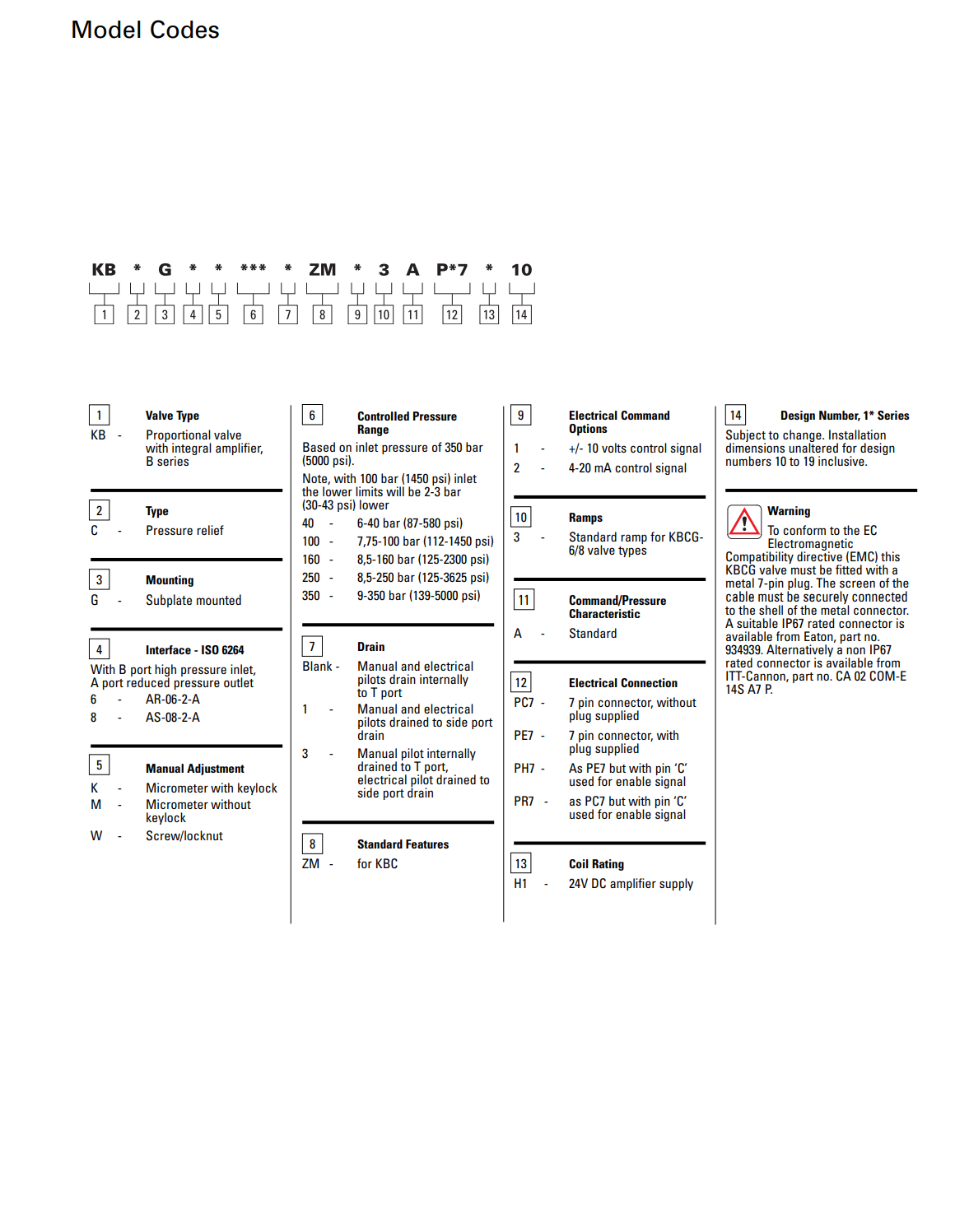 Model Codes

KB * G * * *** * ZM * 3 A P*7 * 10

1 2 3 4 5 6 7 8 9 10 11 12 13 14

1 Valve Type
KB - Proportional valve with integral amplifier, B series

2 Type
C - Pressure relief

3 Mounting
G - Subplate mounted

4 Interface - ISO 6264
With B port high pressure inlet, A port reduced pressure outlet
6 - AR-06-2-A
8 - AS-08-2-A

5 Manual Adjustment
K - Micrometer with keylock
M - Micrometer without keylock
W - Screw/locknut

6 Controlled Pressure Range
Based on inlet pressure of 350 bar (5000 psi).
Note, with 100 bar (1450 psi) inlet the lower limits will be 2-3 bar (30-43 psi) lower
40 - 6-40 bar (87-580 psi)
100 - 7,75-100 bar (112-1450 psi)
160 - 8,5-160 bar (125-2300 psi)
250 - 8,5-250 bar (125-3625 psi)
350 - 9-350 bar (139-5000 psi)

7 Drain
Blank - Manual and electrical pilots drain internally to T port
1 - Manual and electrical pilots drained to side port drain
3 - Manual pilot internally drained to T port, electrical pilot drained to side port drain

8 Standard Features
ZM - for KBC

9 Electrical Command Options
1 - +/- 10 volts control signal
2 - 4-20 mA control signal

10 Ramps
3 - Standard ramp for KBCG-6/8 valve types

11 Command/Pressure Characteristic
A - Standard

12 Electrical Connection
PC7 - 7 pin connector, without plug supplied
PE7 - 7 pin connector, with plug supplied
PH7 - As PE7 but with pin ‘C’ used for enable signal
PR7 - as PC7 but with pin ‘C’ used for enable signal

13 Coil Rating
H1 - 24V DC amplifier supply

14 Design Number, 1* Series
Subject to change. Installation dimensions unaltered for design numbers 10 to 19 inclusive.

Warning
To conform to the EC Electromagnetic Compatibility directive (EMC) this KBCG valve must be fitted with a metal 7-pin plug. The screen of the cable must be securely connected to the shell of the metal connector. A suitable IP67 rated connector is available from Eaton, part no. 934939. Alternatively a non IP67 rated connector is available from ITT-Cannon, part no. CA 02 COM-E 14S A7 P.